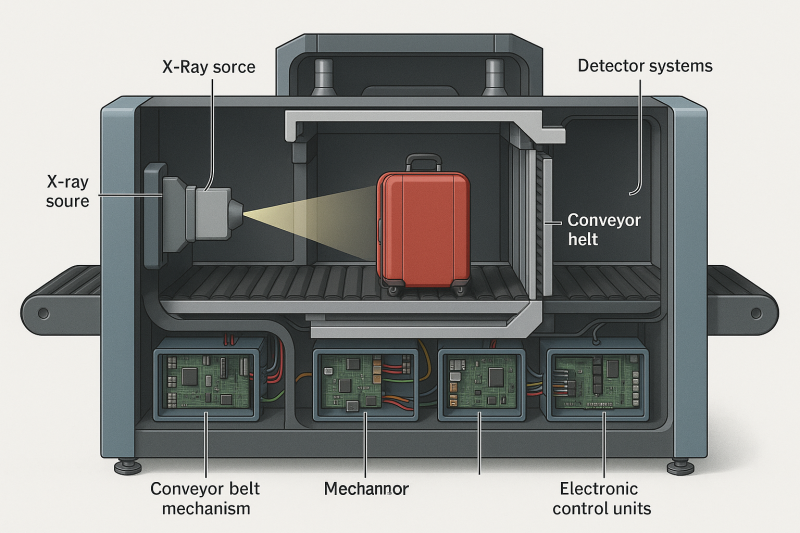 X-Ray sorce

Detector systems

X-ray soure

Conveyor helt

Conveyor belt mechanism

Mechannor

Electronic control units